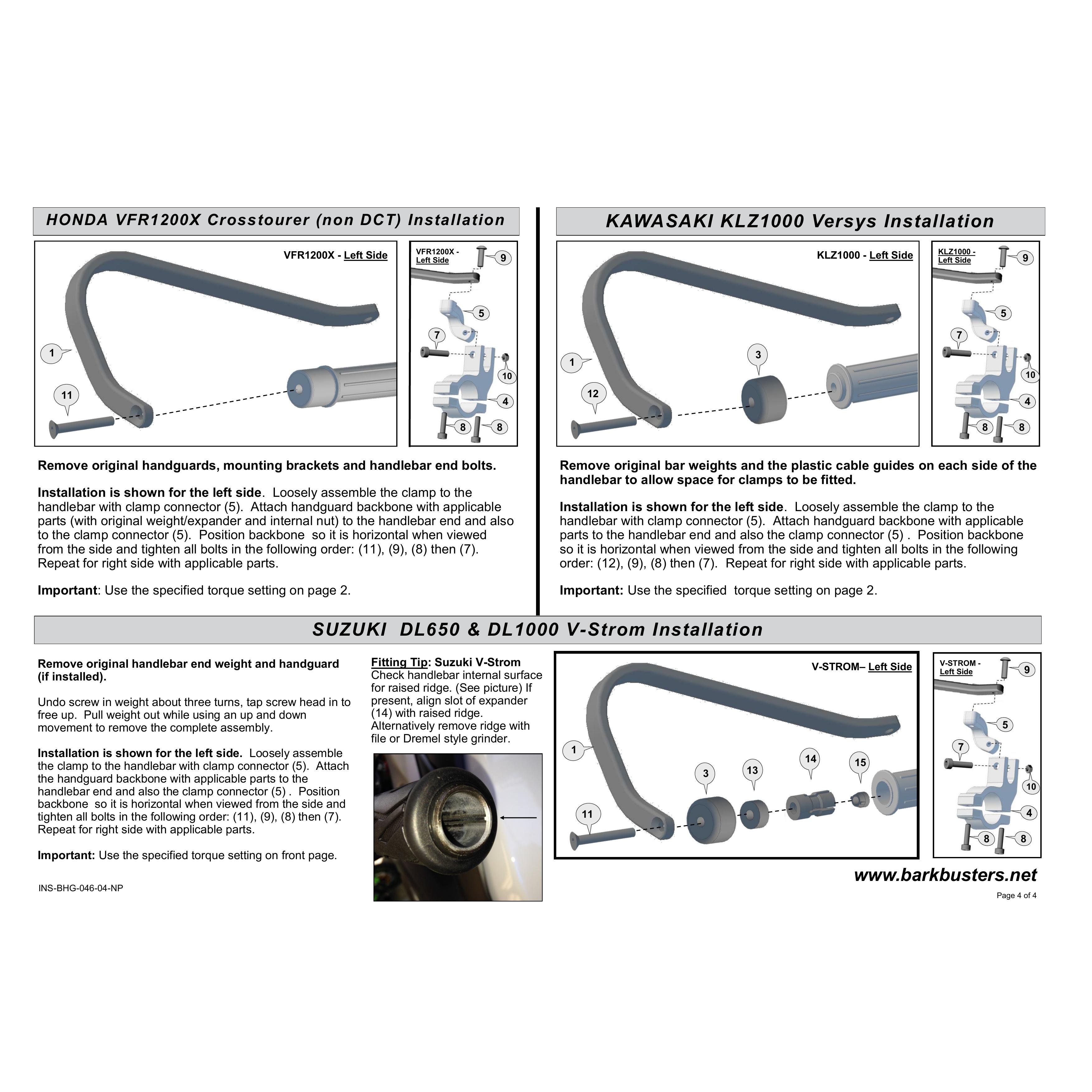 HONDA VFR1200X Crosstourer (non DCT) Installation

VFR1200X - Left Side

1

11

VFR1200X - Left Side

9

5

7

10

4

8

8

Remove original handguards, mounting brackets and handlebar end bolts.

Installation is shown for the left side. Loosely assemble the clamp to the handlebar with clamp connector (5). Attach handguard backbone with applicable parts (with original weight/expander and internal nut) to the handlebar end and also to the clamp connector (5). Position backbone so it is horizontal when viewed from the side and tighten all bolts in the following order: (11), (9), (8) then (7). Repeat for right side with applicable parts.

Important: Use the specified torque setting on page 2.

KAWASAKI KLZ1000 Versys Installation

KLZ1000 - Left Side

1

12

3

KLZ1000 - Left Side

9

5

7

10

4

8

8

Remove original bar weights and the plastic cable guides on each side of the handlebar to allow space for clamps to be fitted.

Installation is shown for the left side. Loosely assemble the clamp to the handlebar with clamp connector (5). Attach handguard backbone with applicable parts to the handlebar end and also the clamp connector (5) . Position backbone so it is horizontal when viewed from the side and tighten all bolts in the following order: (12), (9), (8) then (7). Repeat for right side with applicable parts.

Important: Use the specified torque setting on page 2.

SUZUKI DL650 & DL1000 V-Strom Installation

Remove original handlebar end weight and handguard (if installed).

Undo screw in weight about three turns, tap screw head in to free up. Pull weight out while using an up and down movement to remove the complete assembly.

Installation is shown for the left side. Loosely assemble the clamp to the handlebar with clamp connector (5). Attach the handguard backbone with applicable parts to the handlebar end and also the clamp connector (5) . Position backbone so it is horizontal when viewed from the side and tighten all bolts in the following order: (11), (9), (8) then (7). Repeat for right side with applicable parts.

Important: Use the specified torque setting on front page.

INS-BHG-046-04-NP

Fitting Tip: Suzuki V-Strom
Check handlebar internal surface for raised ridge. (See picture) If present, align slot of expander (14) with raised ridge. Alternatively remove ridge with file or Dremel style grinder.

V-STROM– Left Side

1

11

3

13

14

15

V-STROM - Left Side

9

5

7

10

4

8

8

www.barkbusters.net

Page 4 of 4